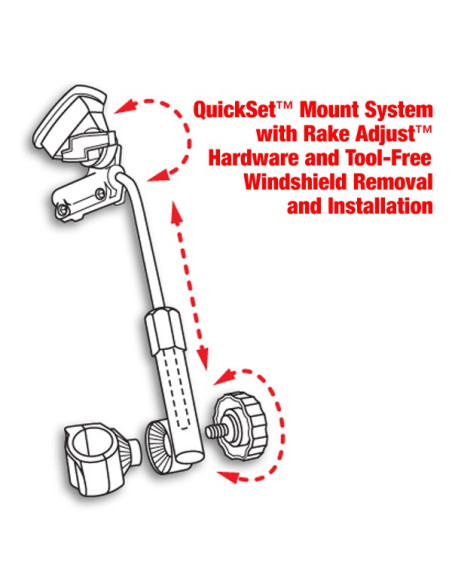 QuickSet™ Mount System with Rake Adjust™ Hardware and Tool-Free Windshield Removal and Installation