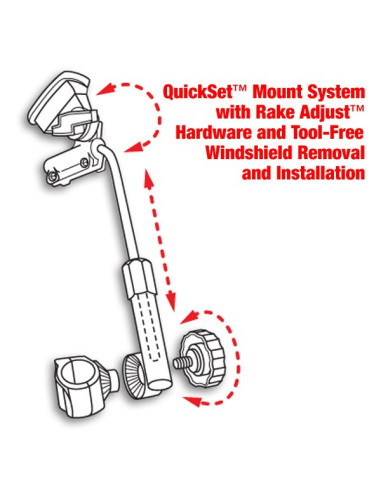 QuickSet™ Mount System with Rake Adjust™ Hardware and Tool-Free Windshield Removal and Installation