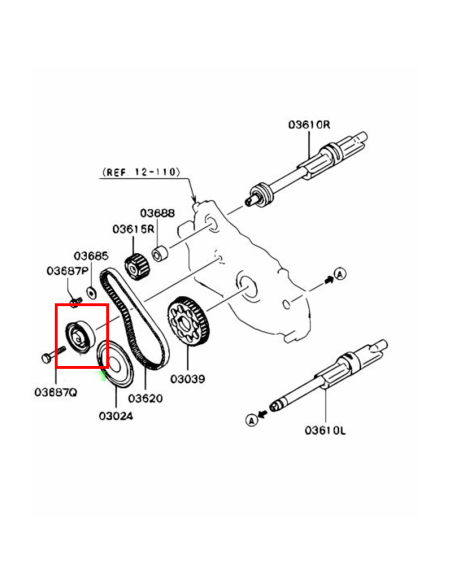 03610R

(REF. 12-110)

03688

03615R

03685

03687P

A

03887Q

03024

03620

03039

A

03610L