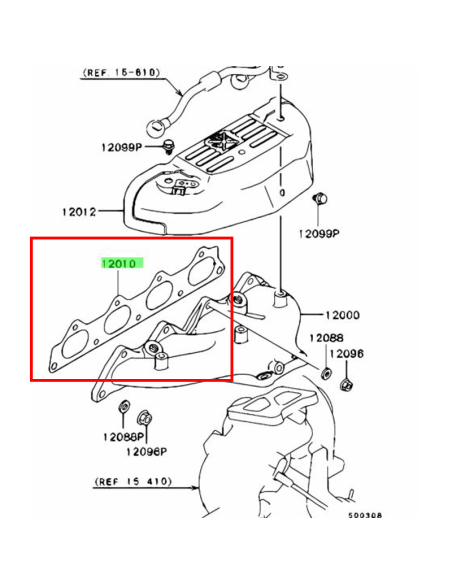 (REF. 15-610)
12099P
12012
12099P
12010
12000
12088
12096
12088P
12096P
(REF 15 410)
500308