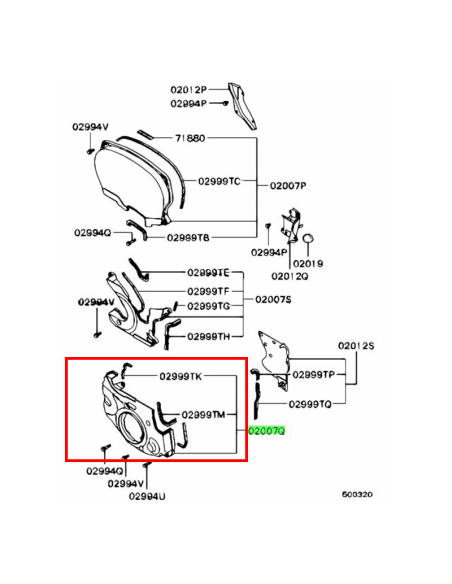 02012P
02994P
02994V
71880
02999TC
02007P
02994Q
02999TB
02994P
02019
02012Q
02999TE
02999TF
02994V
02999TG
02007S
02999TH
02012S
02999TK
02999TP
02999TM
02999TQ
02007Q
02994Q
02994V
02994U
600320