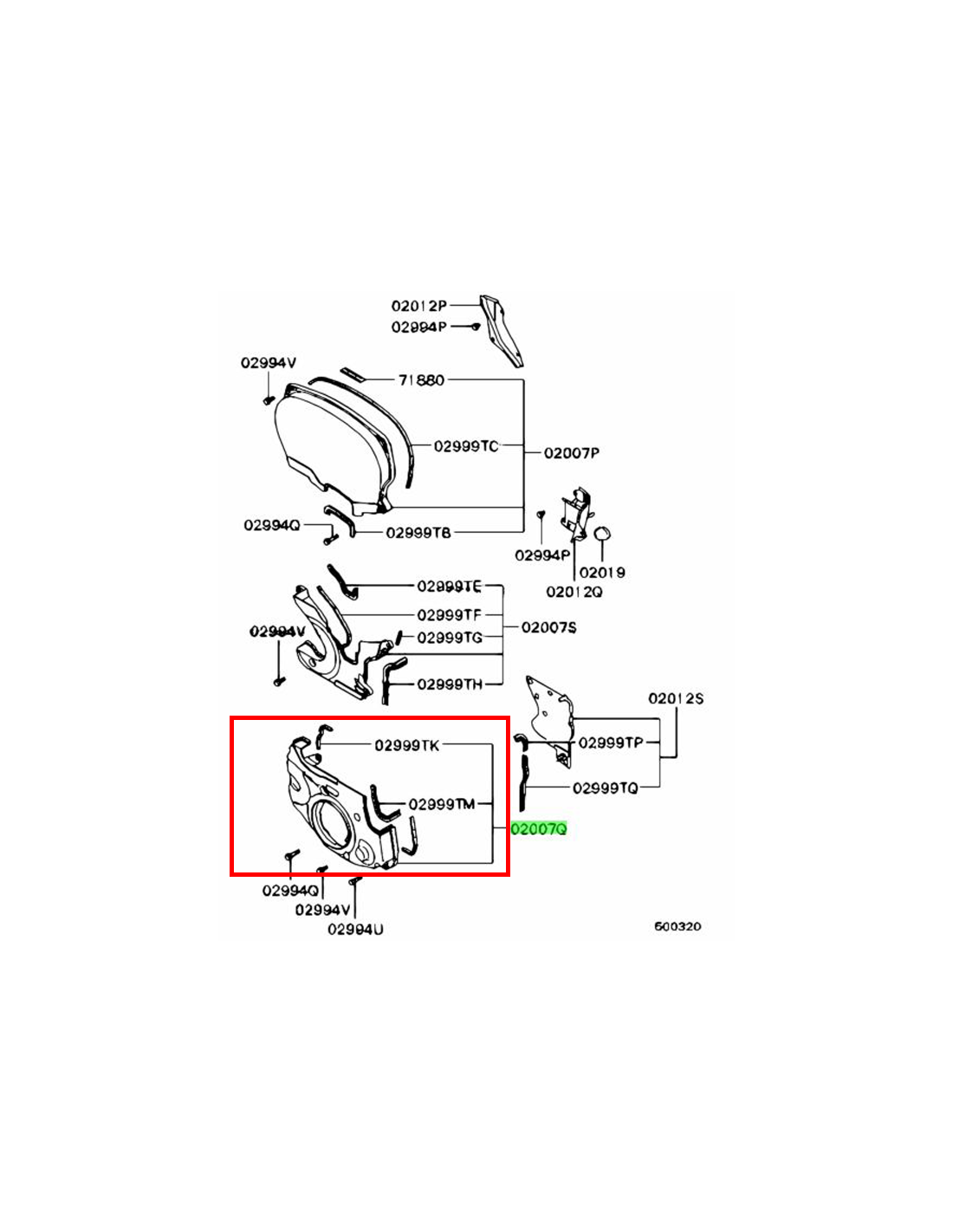 02012P
02994P
02994V
71880
02999TC
02007P
02994Q
02999TB
02994P
02019
02012Q
02999TE
02999TF
02007S
02994V
02999TG
02999TH
02012S
02999TK
02999TP
02999TQ
02999TM
02007Q
02994Q
02994V
02994U
600320